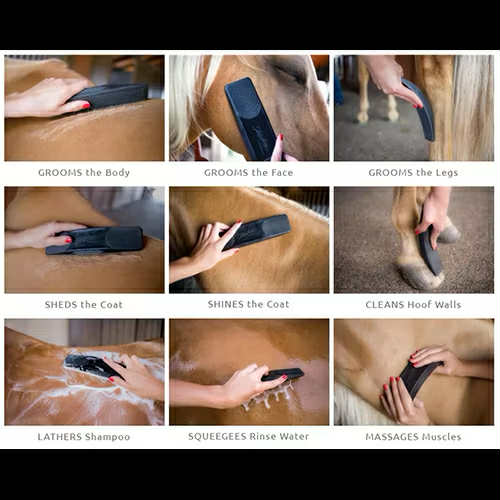 GROOMS the Body

GROOMS the Face

GROOMS the Legs

SHEDS the Coat

SHINES the Coat

CLEANS Hoof Walls

LATHERS Shampoo

SQUEEGEES Rinse Water

MASSAGES Muscles