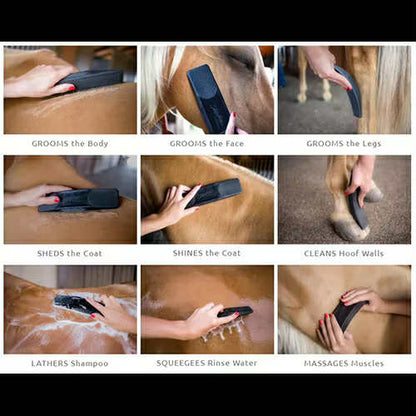 GROOMS the Body

GROOMS the Face

GROOMS the Legs

SHEDS the Coat

SHINES the Coat

CLEANS Hoof Walls

LATHERS Shampoo

SQUEEGEES Rinse Water

MASSAGES Muscles